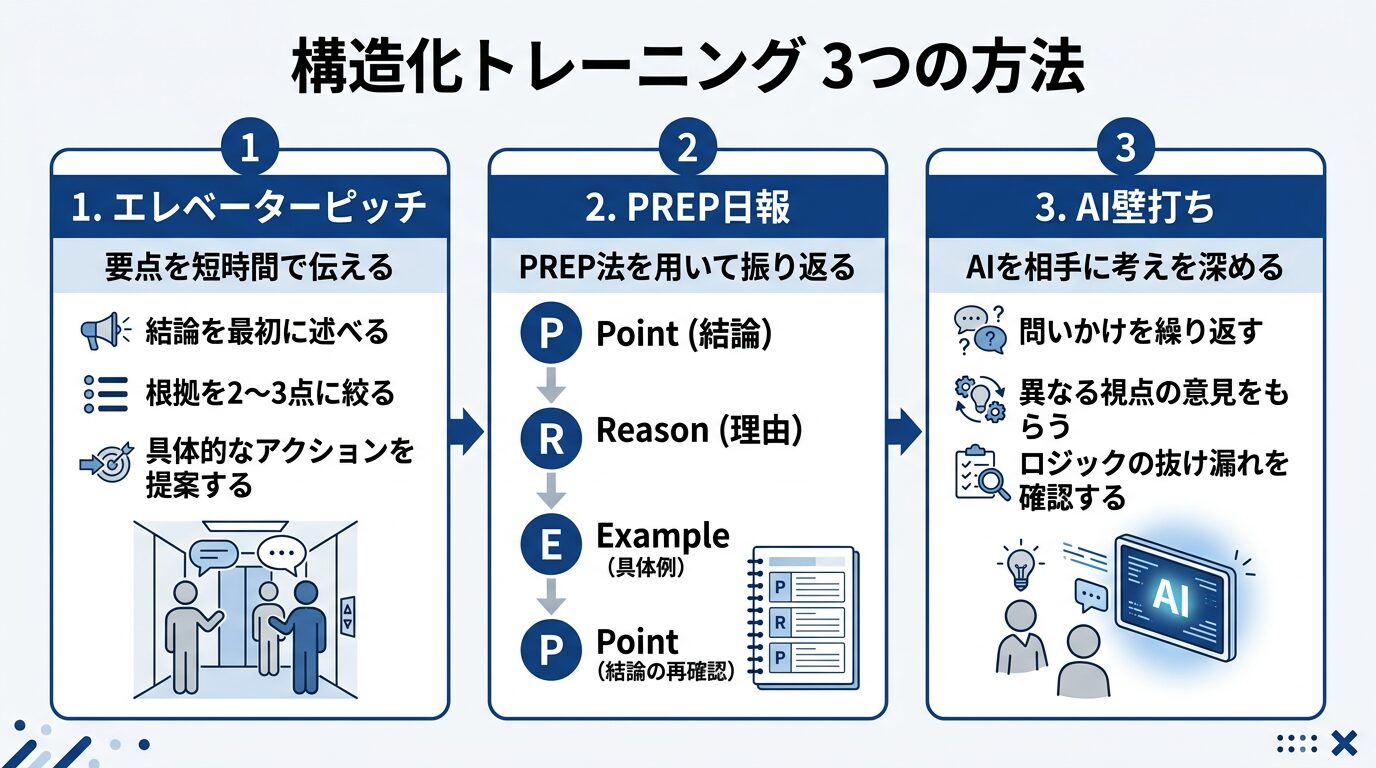 構造化トレーニング 3つの方法

1

1. エレベーターピッチ

要点を短時間で伝える

結論を最初に述べる

根拠を2〜3点に絞る

具体的なアクションを提案する

2

2. PREP日報

PREP法を用いて振り返る

P Point (結論)

R Reason (理由)

E Example (具体例)

P Point (結論の再確認)

P

R

P

3

3. AI壁打ち

AIを相手に考えを深める

問いかけを繰り返す

異なる視点の意見をもらう

ロジックの抜け漏れを確認する

AI