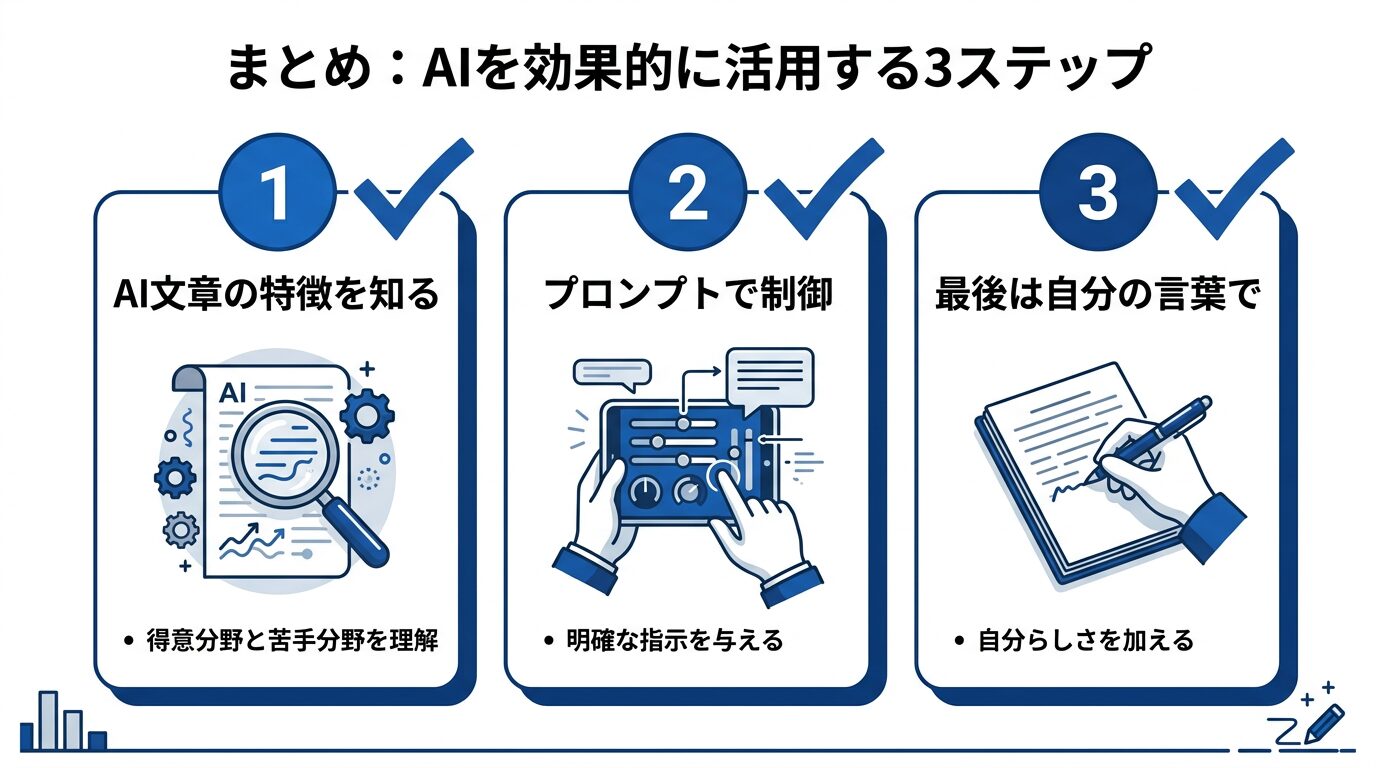 まとめ：AIを効果的に活用する3ステップ

1

AI文章の特徴を知る

AI

• 得意分野と苦手分野を理解

2

プロンプトで制御

• 明確な指示を与える

3

最後は自分の言葉で

• 自分らしさを加える