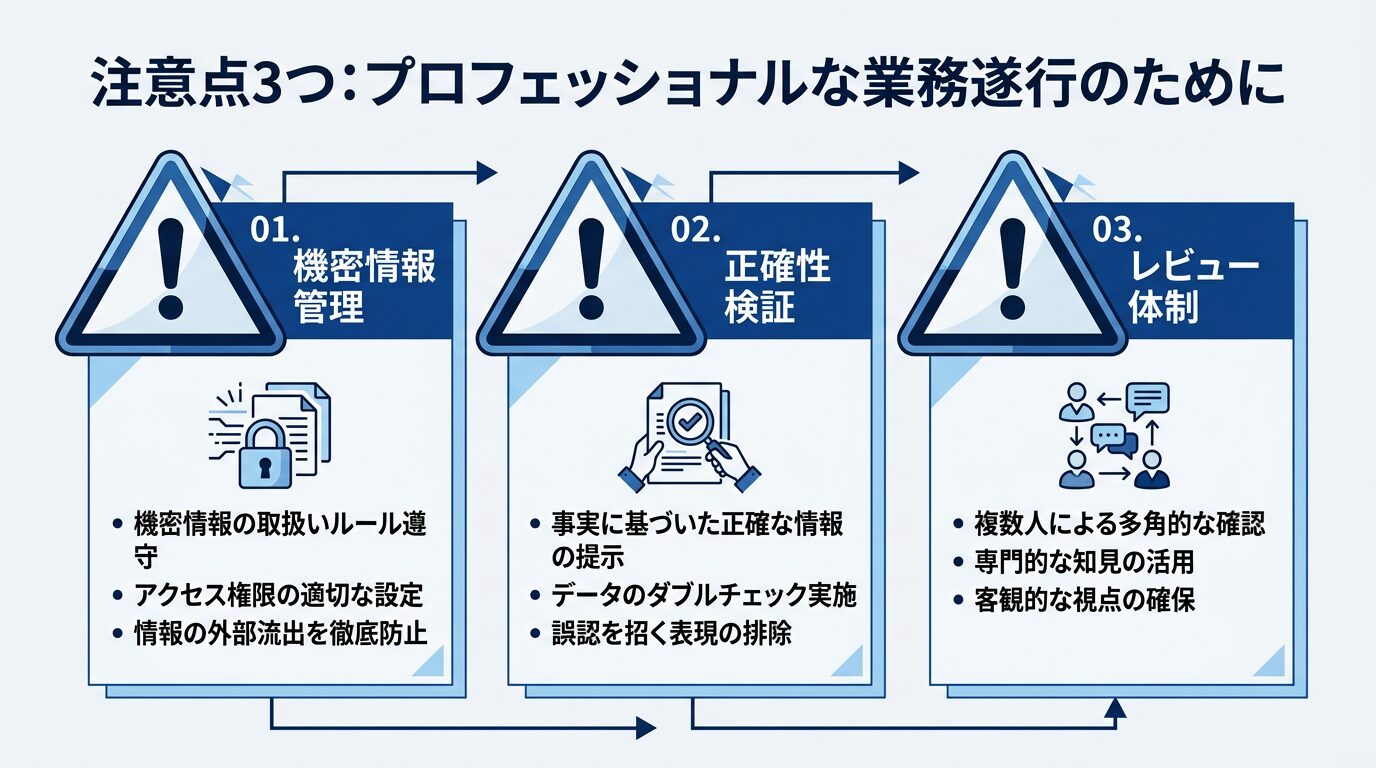 注意点3つ：プロフェッショナルな業務遂行のために

01.
機密情報管理

• 機密情報の取扱いルール遵守
• アクセス権限の適切な設定
• 情報の外部流出を徹底防止

02.
正確性検証

• 事実に基づいた正確な情報の提示
• データのダブルチェック実施
• 誤認を招く表現の排除

03.
レビュー体制

• 複数人による多角的な確認
• 専門的な知見の活用
• 客観的な視点の確保